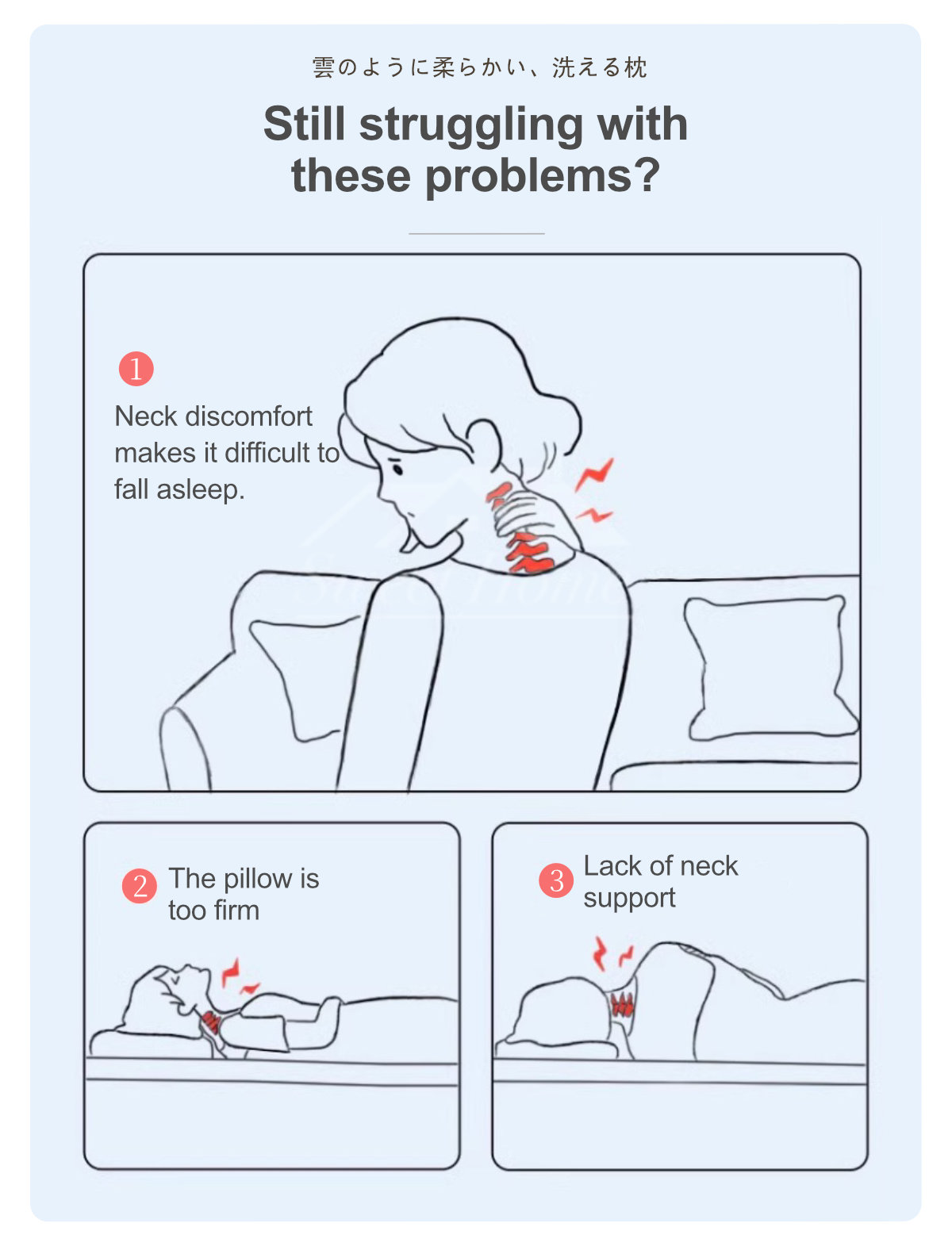 雲のように柔らかい、洗える枕

Still struggling with these problems?

1
Neck discomfort makes it difficult to fall asleep.

2 The pillow is too firm

3 Lack of neck support

Sweet Home